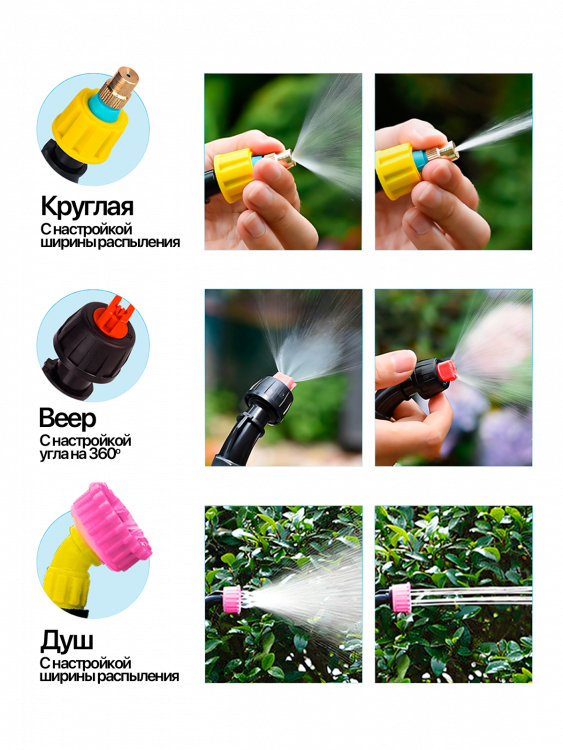 Круглая
С настройкой ширины распыления

Веер
С настройкой угла на 360°

Душ
С настройкой ширины распыления